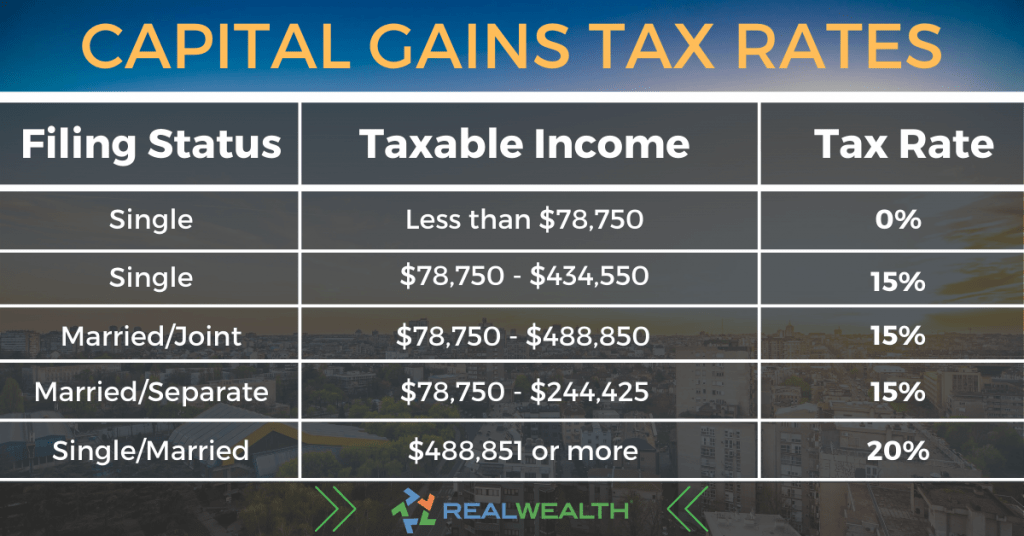 CAPITAL GAINS TAX RATES

| Filing Status | Taxable Income | Tax Rate |
|---|---|---|
| Single | Less than \$78,750 | 0% |
| Single | \$78,750 - \$434,550 | 15% |
| Married/Joint | \$78,750 - \$488,850 | 15% |
| Married/Separate | \$78,750 - \$244,425 | 15% |
| Single/Married | \$488,851 or more | 20% |

REALWEALTH